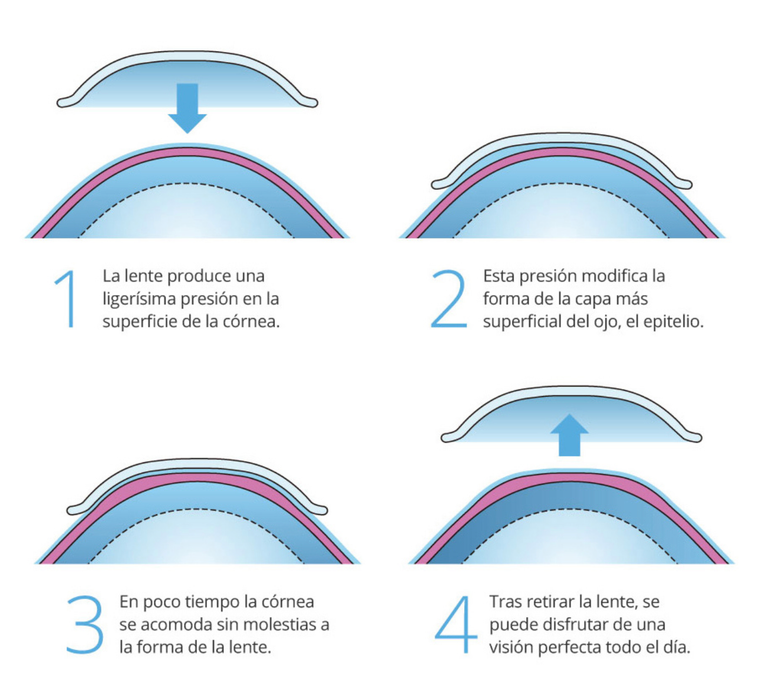 1 La lente produce una ligerísima presión en la superficie de la córnea.

2 Esta presión modifica la forma de la capa más superficial del ojo, el epitelio.

3 En poco tiempo la córnea se acomoda sin molestias a la forma de la lente.

4 Tras retirar la lente, se puede disfrutar de una visión perfecta todo el día.